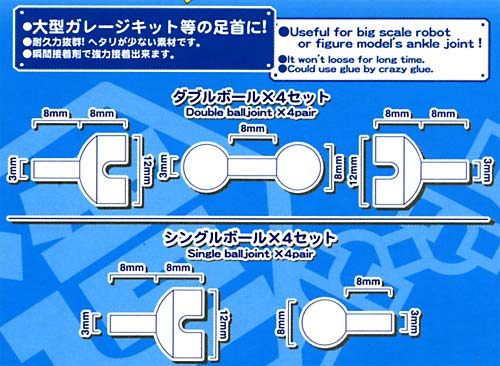 ●大型ガレージキット等の足首に!
●耐久力抜群! ヘタリが少ない素材です。
●瞬間接着剤で強力接着出来ます。

●Useful for big scale robot or figure model's ankle joint !
●It won't loose for long time.
●Could use glue by crazy glue.

ダブルボール×4セット
Double balljoint ×4pair

8mm 8mm
3mm 12mm
8mm
3mm 8mm
8mm 8mm
12mm 3mm

シングルボール×4セット
Single balljoint ×4pair

8mm 8mm
3mm 12mm
8mm
8mm 3mm